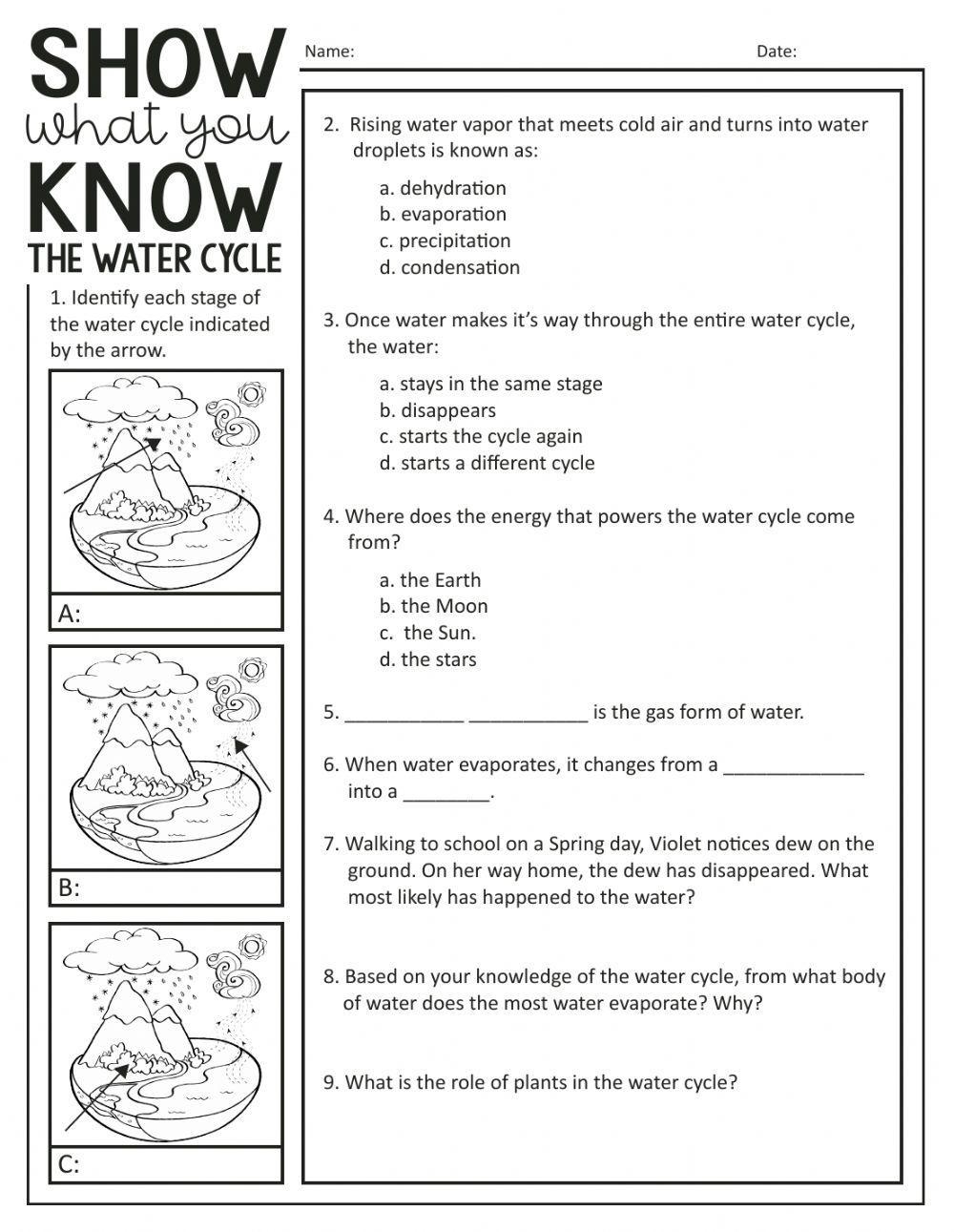 SHOW
what you
KNOW
THE WATER CYCLE

Name: Date:

1. Identify each stage of the water cycle indicated by the arrow.

A:

B:

C:

2. Rising water vapor that meets cold air and turns into water droplets is known as:

a. dehydration
b. evaporation
c. precipitation
d. condensation

3. Once water makes it's way through the entire water cycle, the water:

a. stays in the same stage
b. disappears
c. starts the cycle again
d. starts a different cycle

4. Where does the energy that powers the water cycle come from?

a. the Earth
b. the Moon
c. the Sun.
d. the stars

5. ___________ ___________ is the gas form of water.

6. When water evaporates, it changes from a _____________ into a ________.

7. Walking to school on a Spring day, Violet notices dew on the ground. On her way home, the dew has disappeared. What most likely has happened to the water?

8. Based on your knowledge of the water cycle, from what body of water does the most water evaporate? Why?

9. What is the role of plants in the water cycle?