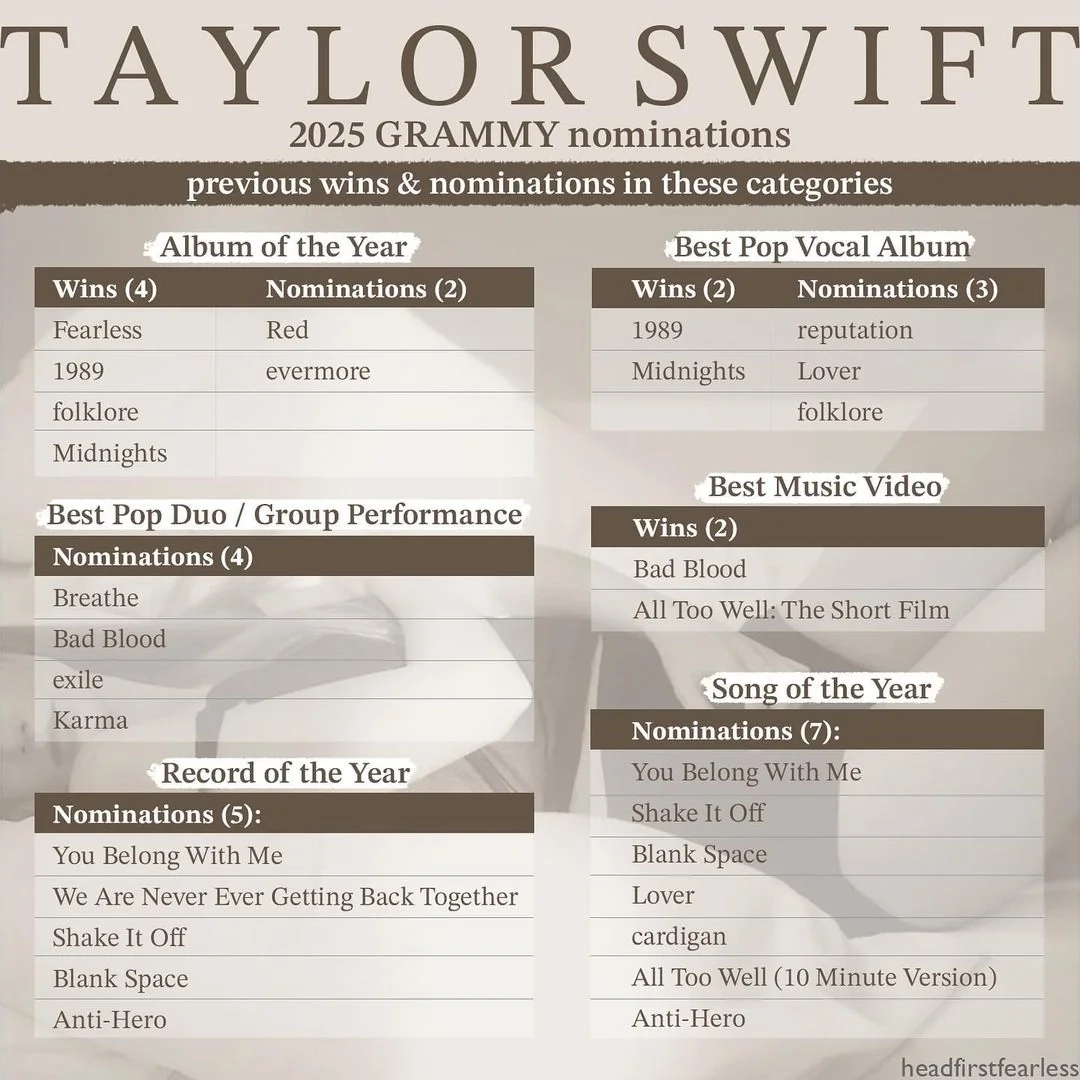 TAYLOR SWIFT
2025 GRAMMY nominations
previous wins & nominations in these categories

Album of the Year

| Wins (4) | Nominations (2) |
|---|---|
| Fearless | Red |
| 1989 | evermore |
| folklore | |
| Midnights | |

Best Pop Duo / Group Performance

| Nominations (4) |
|---|
| Breathe |
| Bad Blood |
| exile |
| Karma |

Record of the Year

| Nominations (5): |
|---|
| You Belong With Me |
| We Are Never Ever Getting Back Together |
| Shake It Off |
| Blank Space |
| Anti-Hero |

Best Pop Vocal Album

| Wins (2) | Nominations (3) |
|---|---|
| 1989 | reputation |
| Midnights | Lover |
| | folklore |

Best Music Video

| Wins (2) |
|---|
| Bad Blood |
| All Too Well: The Short Film |

Song of the Year

| Nominations (7): |
|---|
| You Belong With Me |
| Shake It Off |
| Blank Space |
| Lover |
| cardigan |
| All Too Well (10 Minute Version) |
| Anti-Hero |

headfirstfearless