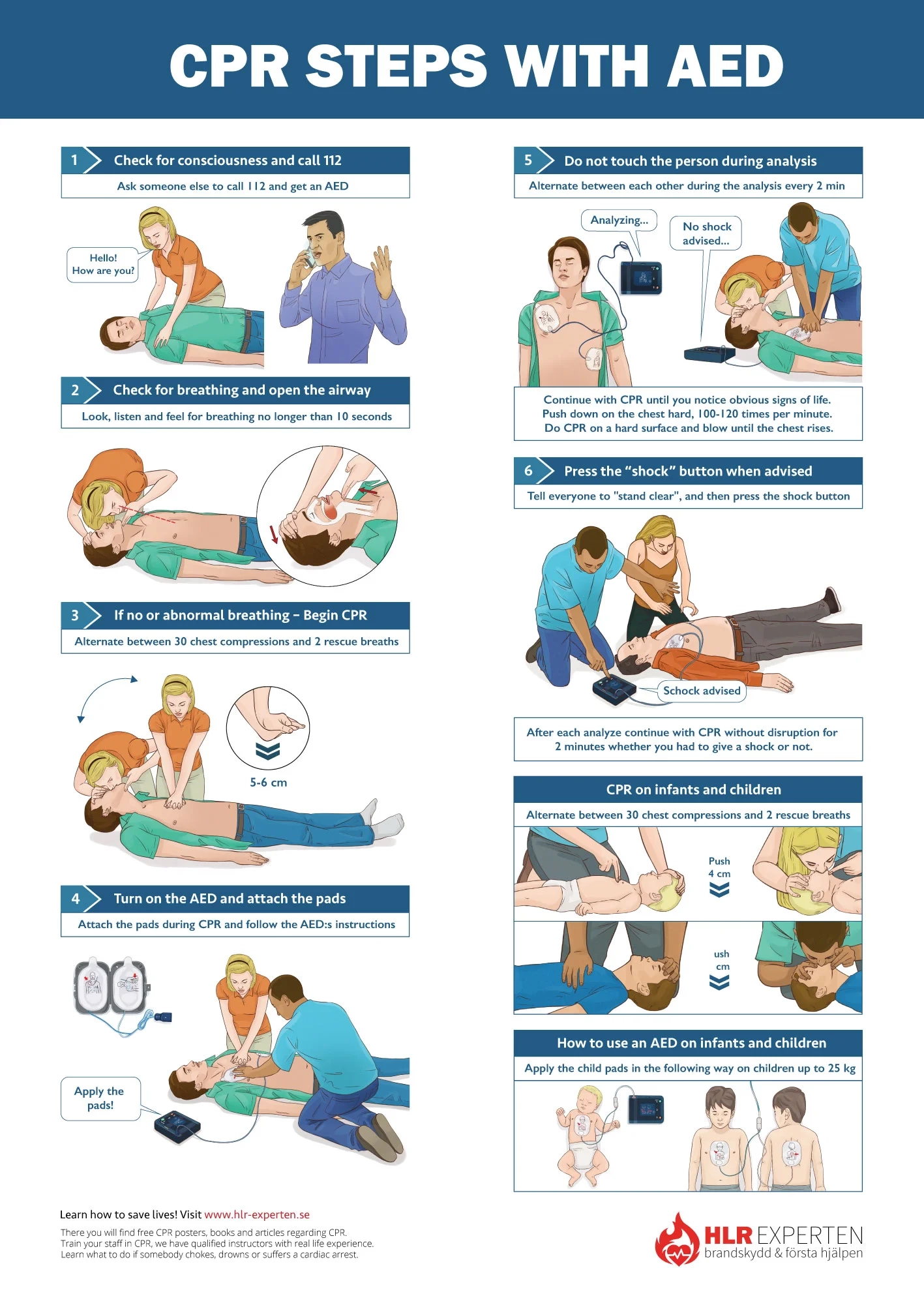 CPR STEPS WITH AED

1 Check for consciousness and call 112

Ask someone else to call 112 and get an AED

Hello! How are you?

2 Check for breathing and open the airway

Look, listen and feel for breathing no longer than 10 seconds

3 If no or abnormal breathing – Begin CPR

Alternate between 30 chest compressions and 2 rescue breaths

5-6 cm

4 Turn on the AED and attach the pads

Attach the pads during CPR and follow the AED:s instructions

Apply the pads!

5 Do not touch the person during analysis

Alternate between each other during the analysis every 2 min

Analyzing...

No shock advised...

Continue with CPR until you notice obvious signs of life. Push down on the chest hard, 100-120 times per minute. Do CPR on a hard surface and blow until the chest rises.

6 Press the "shock" button when advised

Tell everyone to "stand clear", and then press the shock button

Schock advised

After each analyze continue with CPR without disruption for 2 minutes whether you had to give a shock or not.

CPR on infants and children

Alternate between 30 chest compressions and 2 rescue breaths

Push 4 cm

ush cm

How to use an AED on infants and children

Apply the child pads in the following way on children up to 25 kg

Learn how to save lives! Visit www.hlr-experten.se

There you will find free CPR posters, books and articles regarding CPR. Train your staff in CPR, we have qualified instructors with real life experience. Learn what to do if somebody chokes, drowns or suffers a cardiac arrest.

HLR EXPERTEN brandskydd & första hjälpen